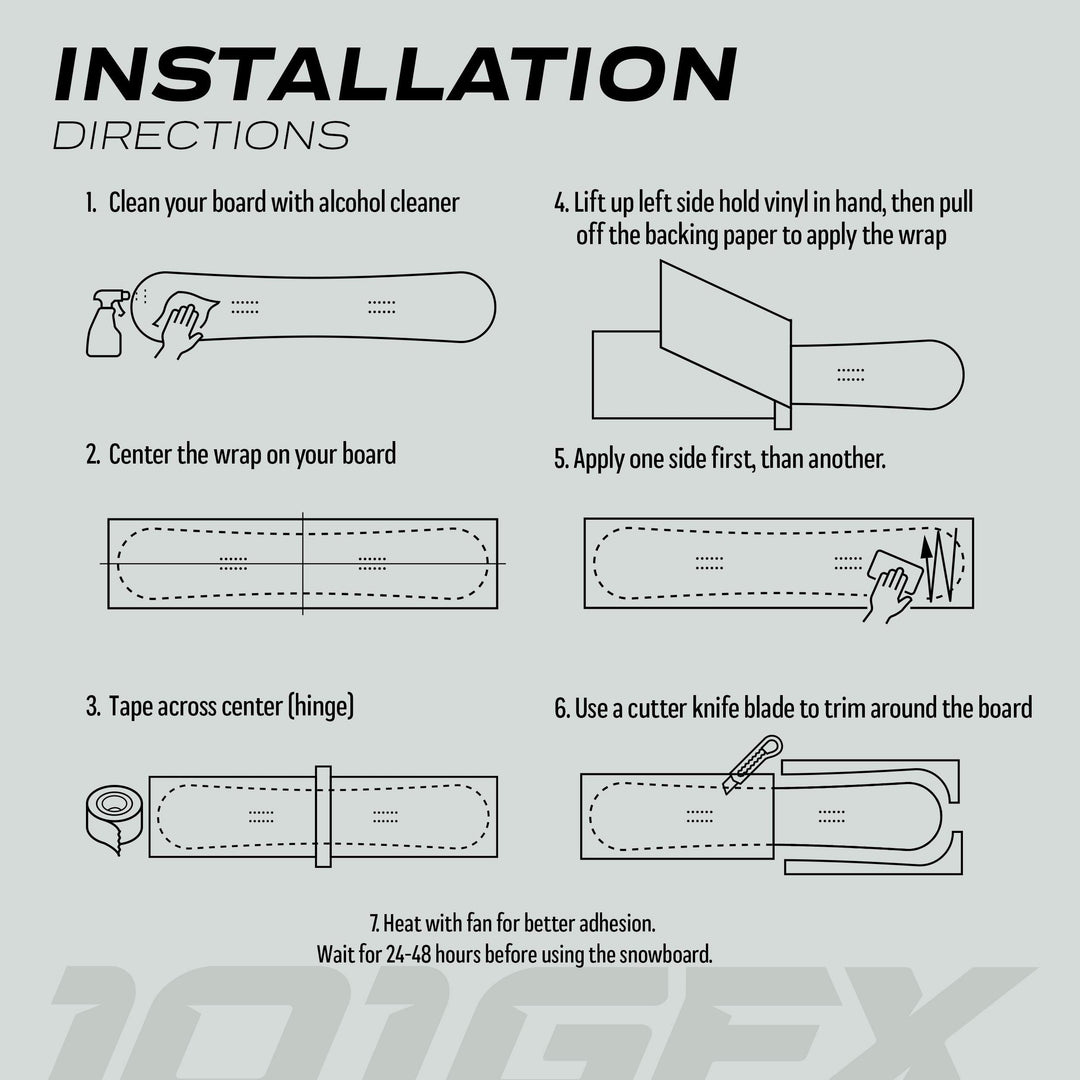 INSTALLATION
DIRECTIONS

1. Clean your board with alcohol cleaner

2. Center the wrap on your board

3. Tape across center (hinge)

4. Lift up left side hold vinyl in hand, then pull off the backing paper to apply the wrap

5. Apply one side first, than another.

6. Use a cutter knife blade to trim around the board

7. Heat with fan for better adhesion.
Wait for 24-48 hours before using the snowboard.

101GFX